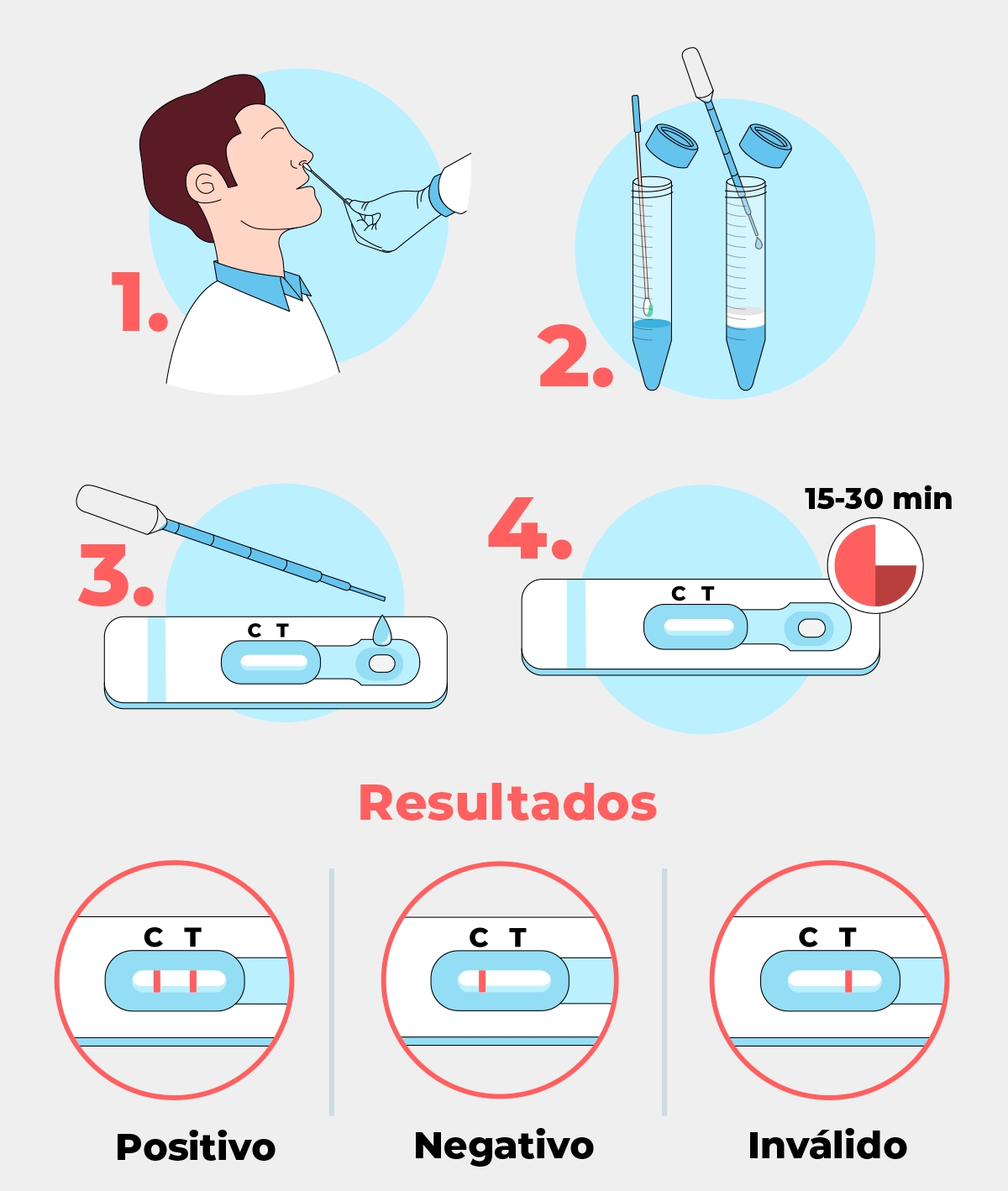 1.

2.

3.

C T

4.

15-30 min

C T

Resultados

C T

Positivo

C T

Negativo

C T

Inválido